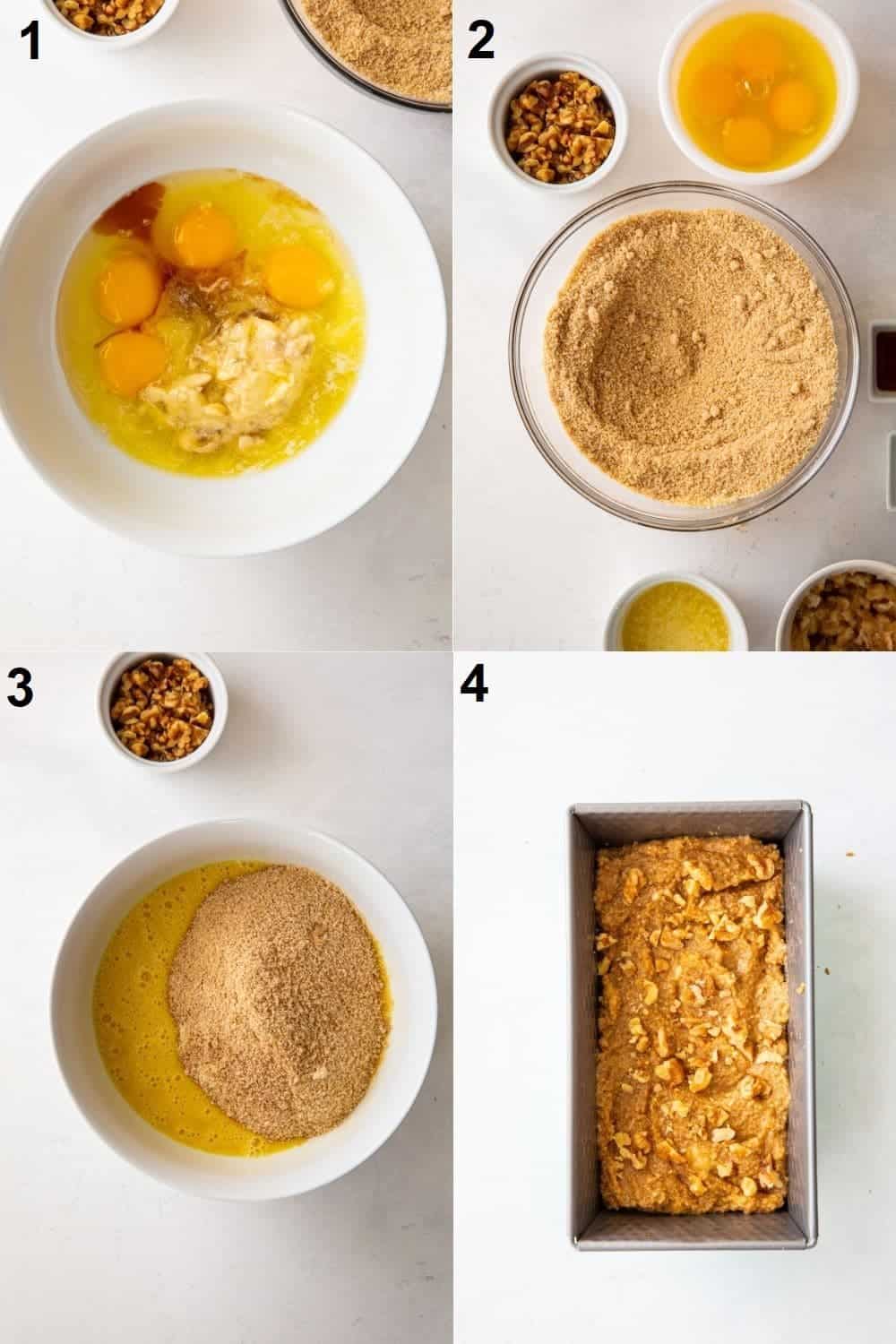 1

2

3

4