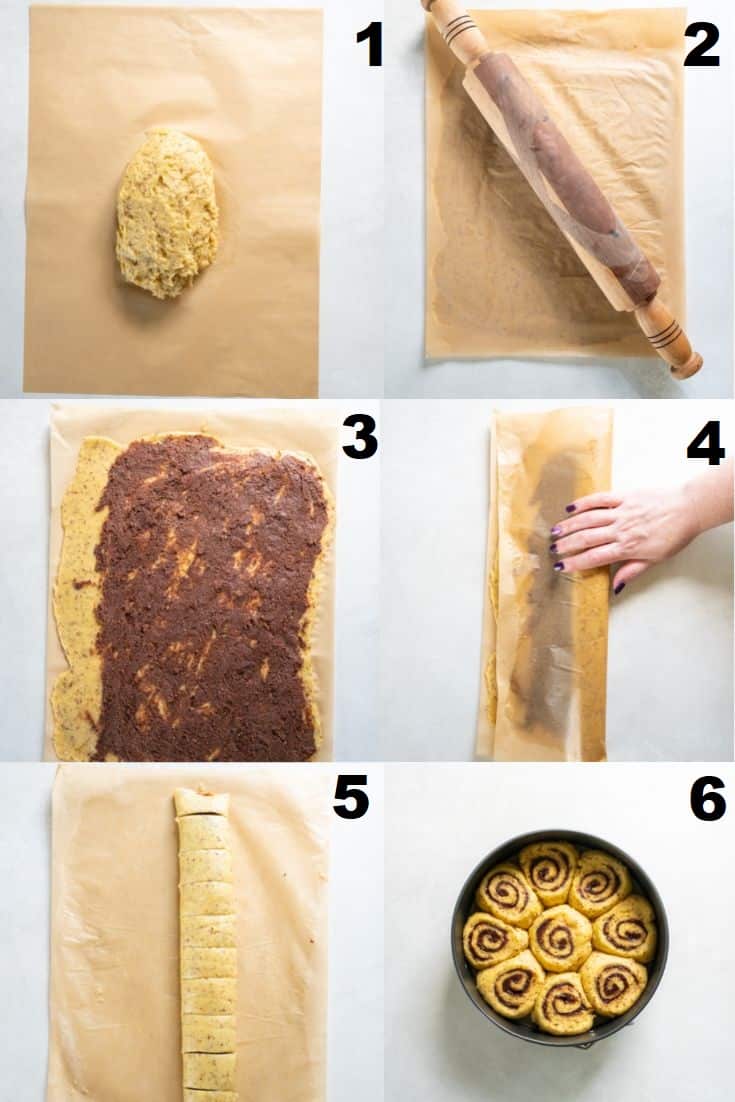 1
2
3
4
5
6