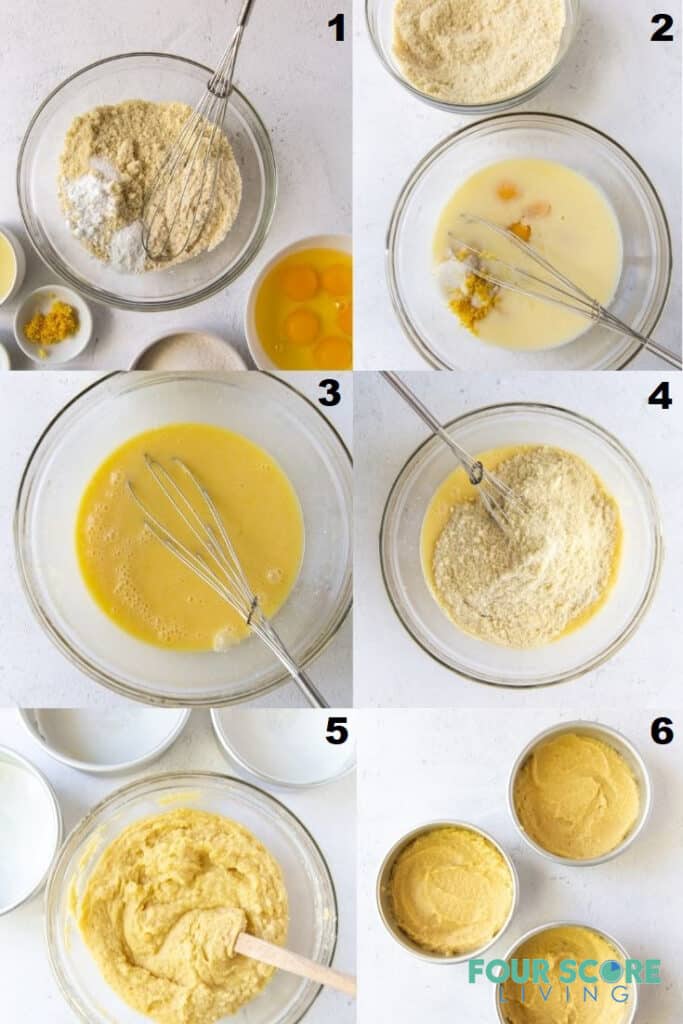 1
2
3
4
5
6
FOUR SCORE LIVING