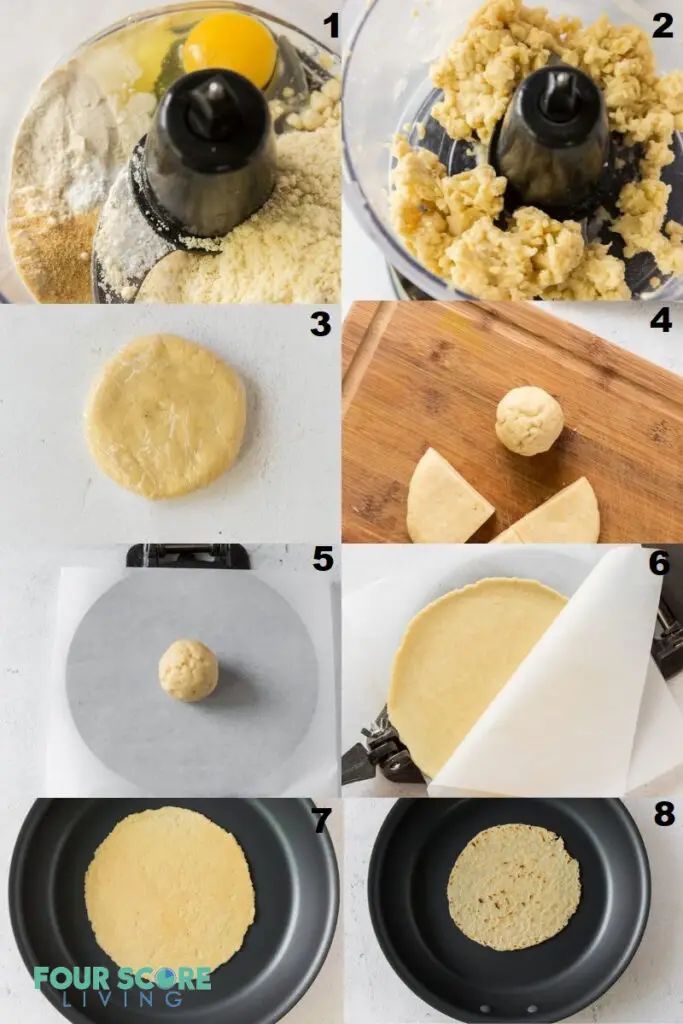 1
2
3
4
5
6
7
8
FOUR SCORE LIVING