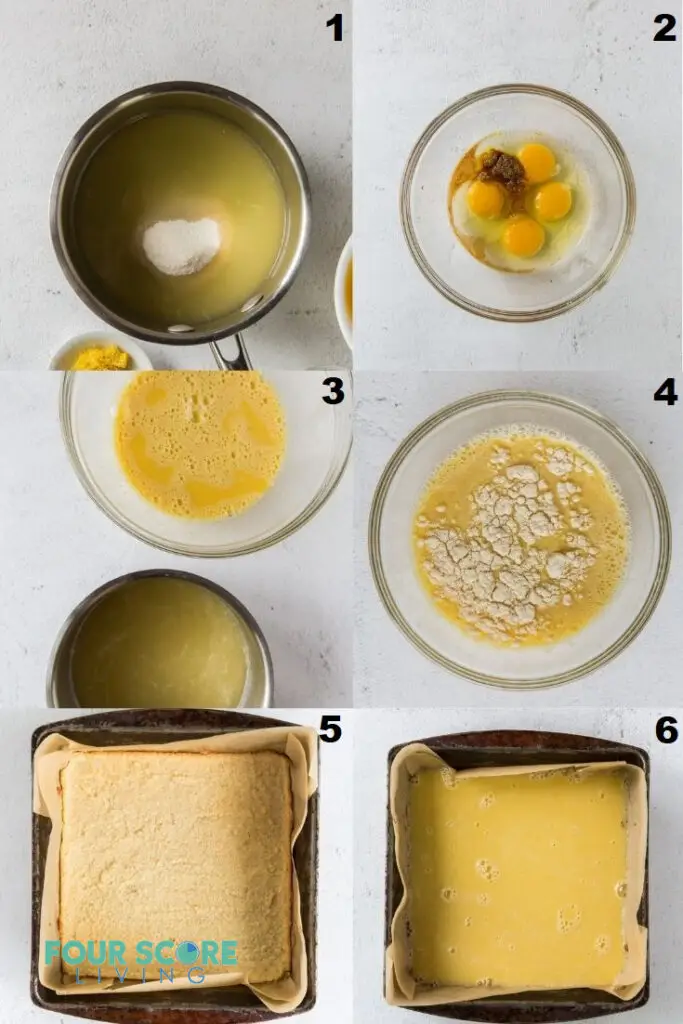 1
2
3
4
5
6
FOUR SCORE
LIVING