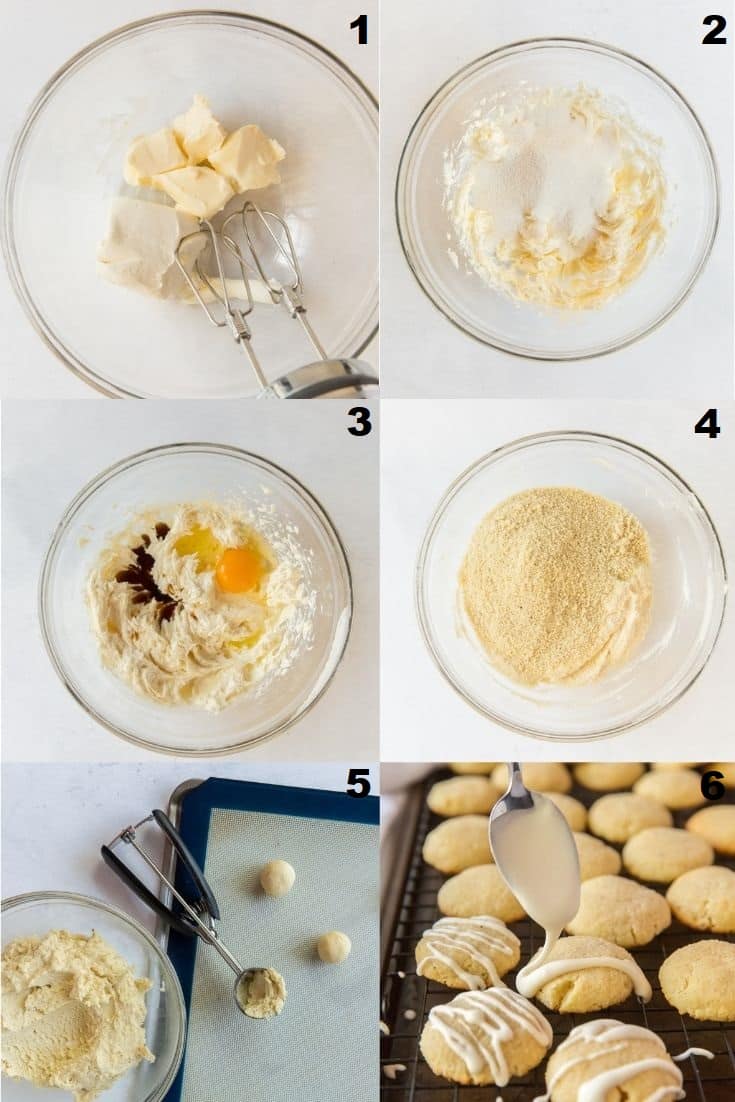 1
2
3
4
5
6