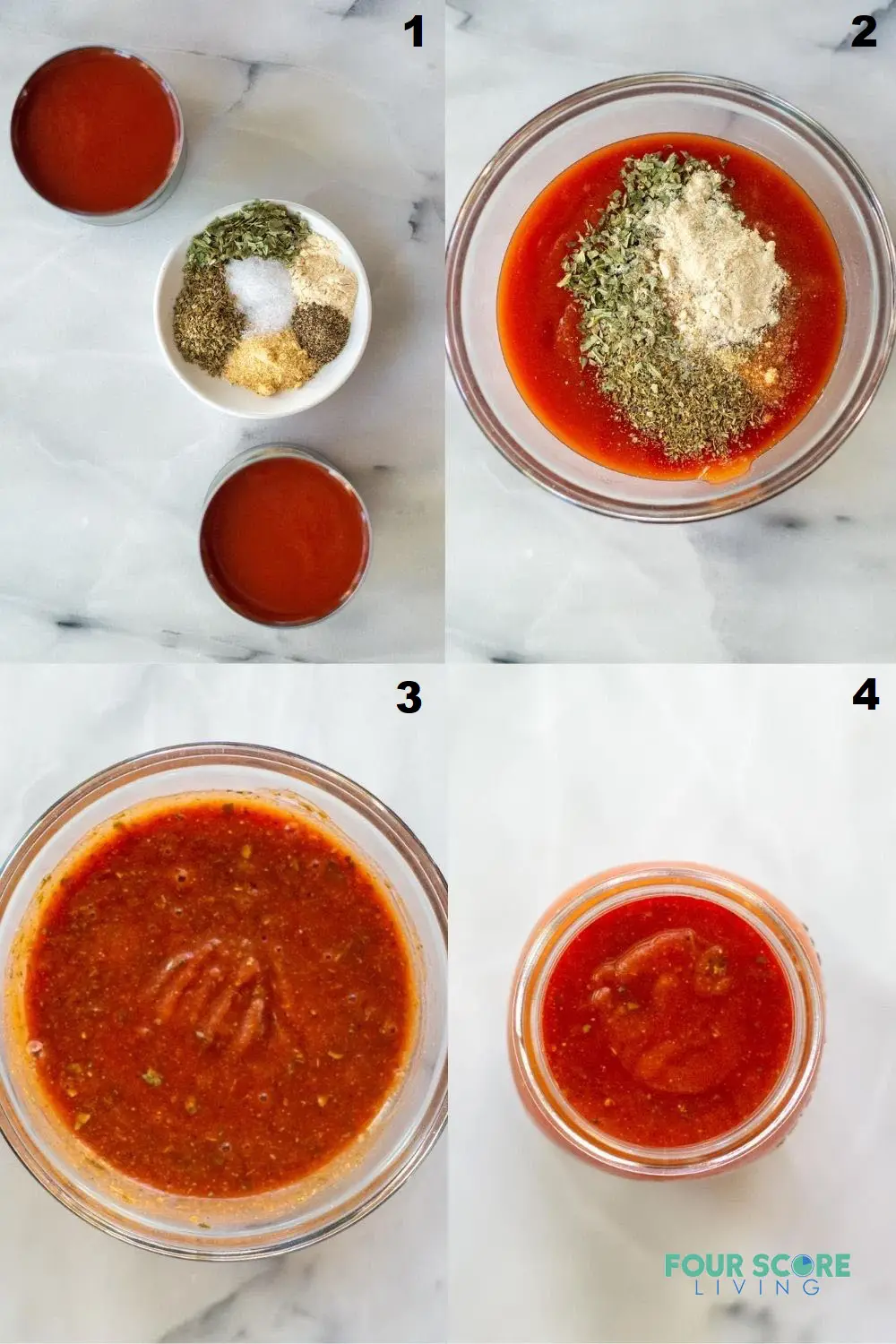 1

2

3

4

FOUR SCORE
LIVING