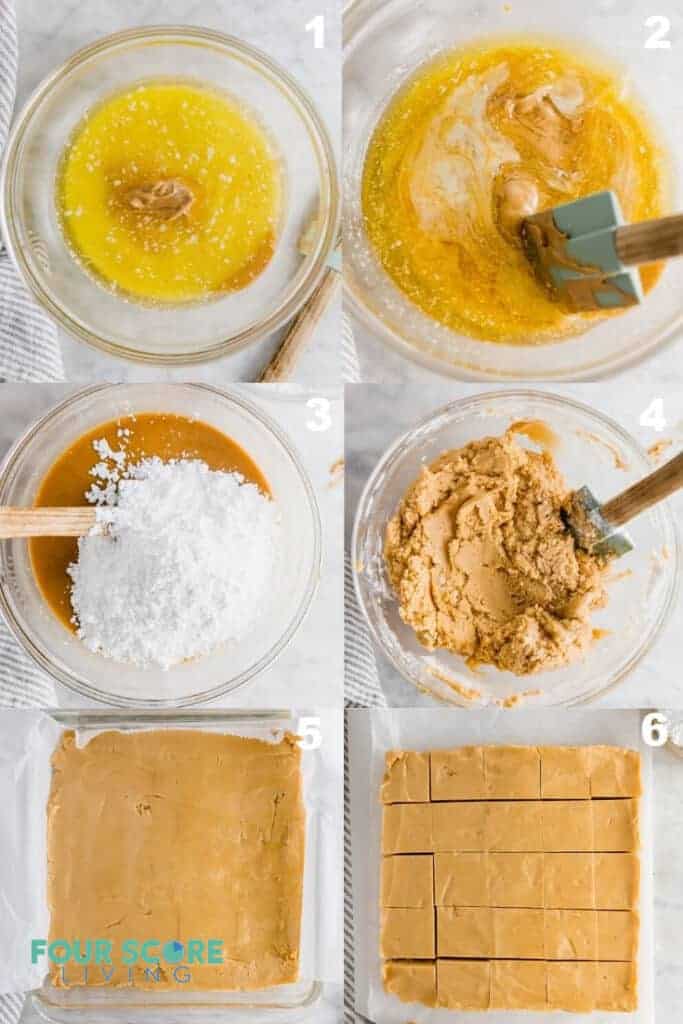 1
2
3
4
5
6
FOUR SCORE LIVING