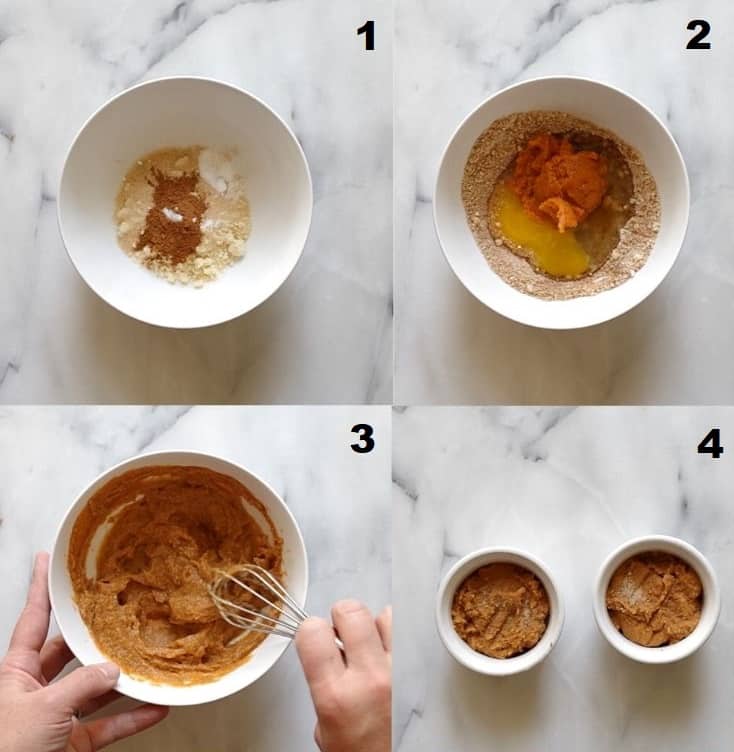 1

2

3

4